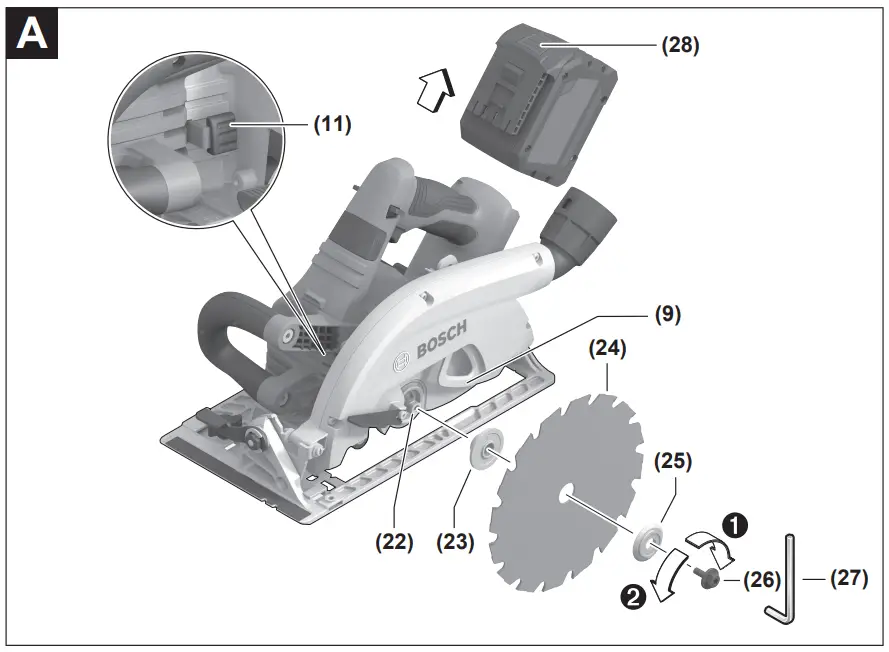 A

(28)

(11)

BOSCH

(9)

(24)

(25)

(22)

(23)

❶

❷

(26)

(27)