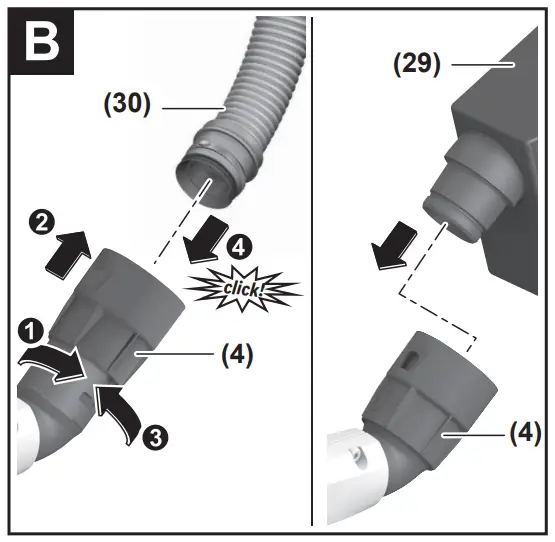 B

(30)

2

4

click!

1

(4)

3

(29)

(4)