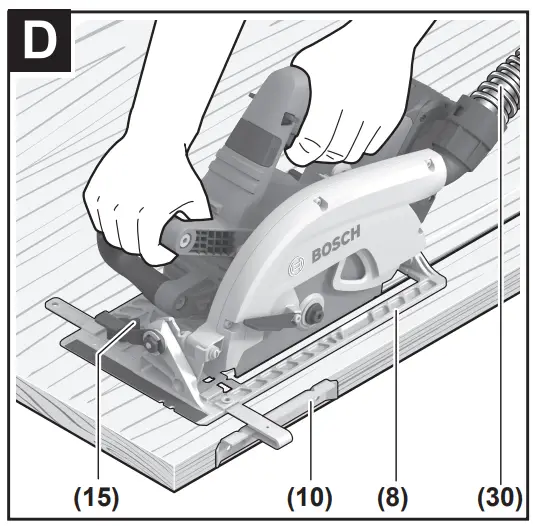 D

BOSCH

(15)

(10)

(8)

(30)