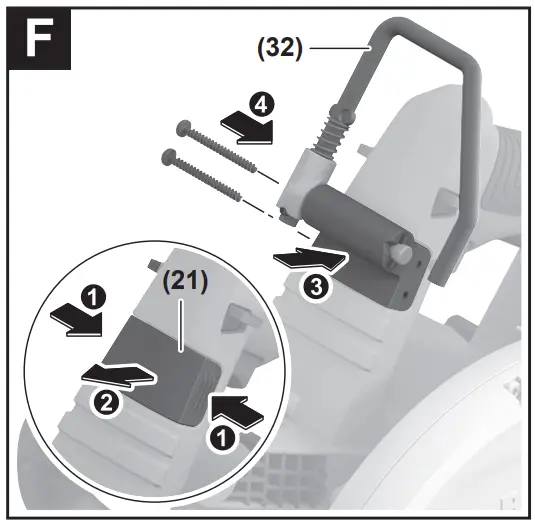 F
(32)
4
3
(21)
1
2
1