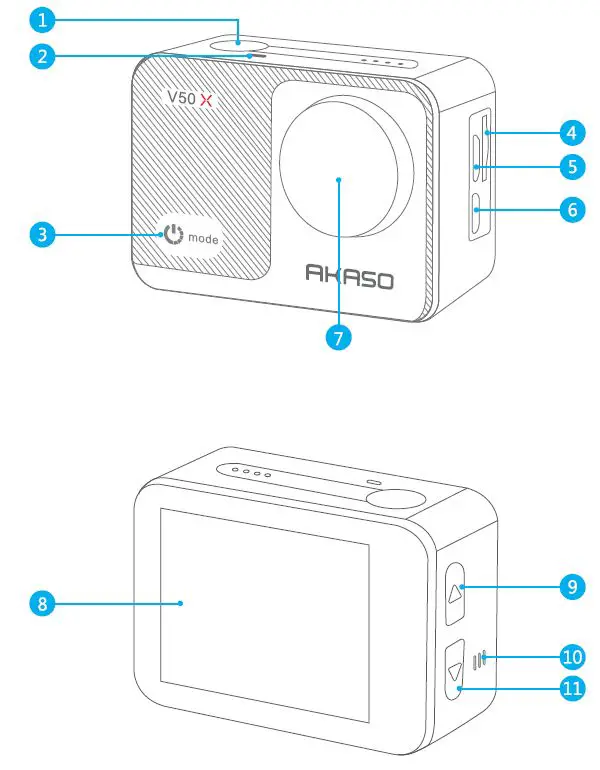 1
2
V50 X
3
mode
AKASO
4
5
6
7
8
9
10
11