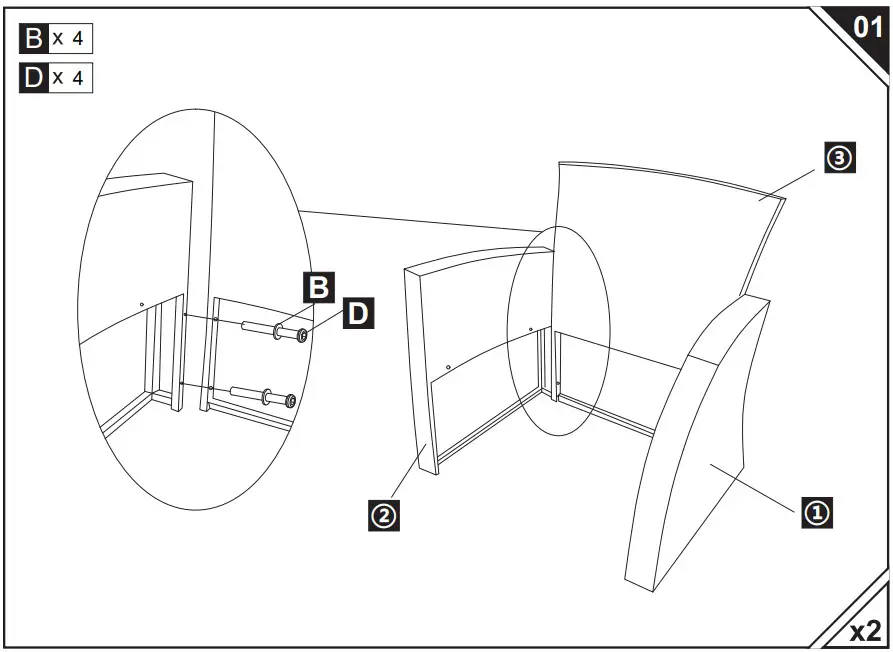 B x 4
D x 4
01
B
D
③
②
①
x2