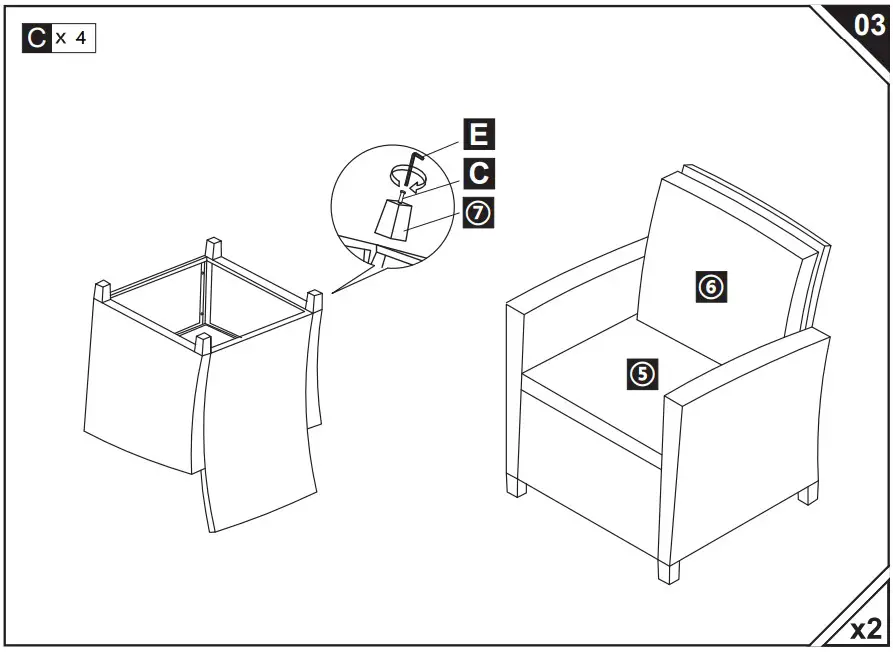 C x 4

03

E

C

⑦

⑥

⑤

x2