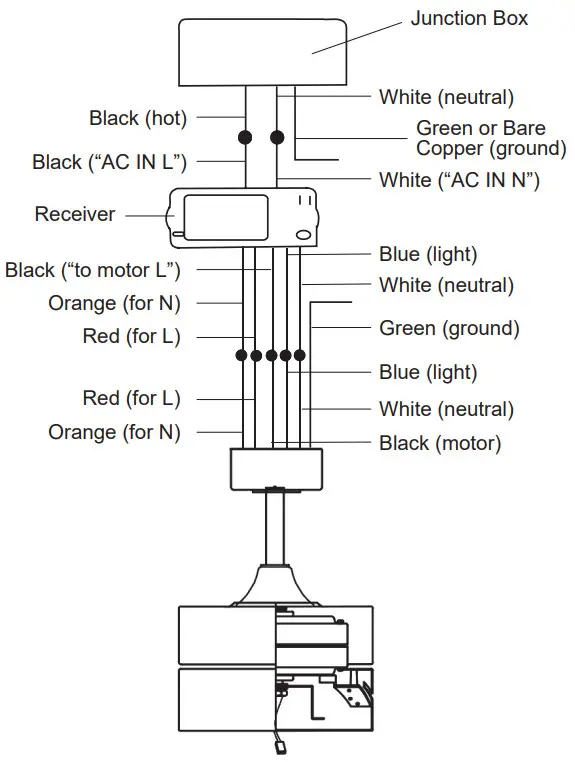 Junction Box

White (neutral)

Black (hot)

Green or Bare Copper (ground)

Black (“AC IN L”)

White (“AC IN N”)

Receiver

Blue (light)

Black (“to motor L”)

White (neutral)

Orange (for N)

Green (ground)

Red (for L)

Blue (light)

Red (for L)

White (neutral)

Orange (for N)

Black (motor)