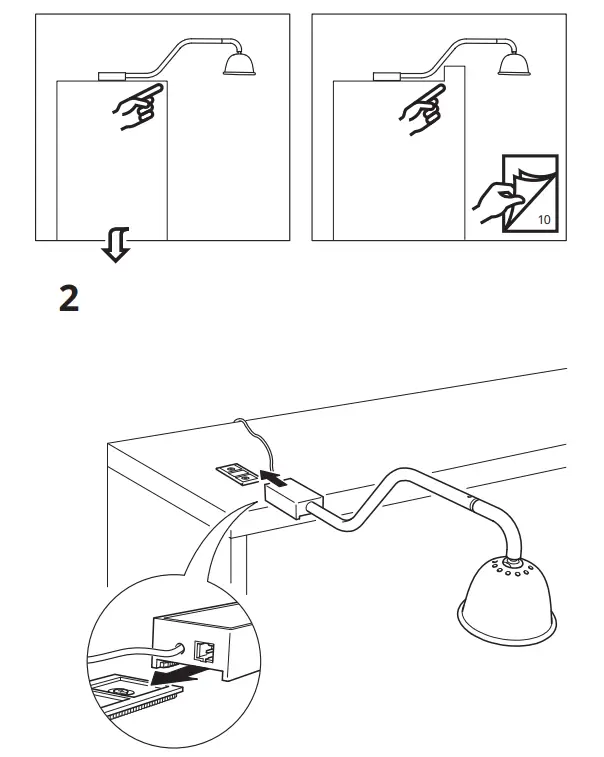 10

2