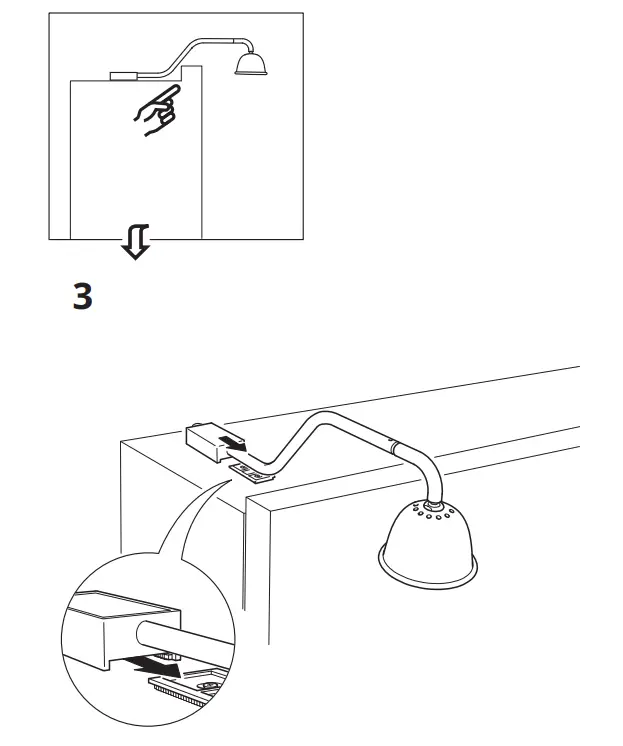 3