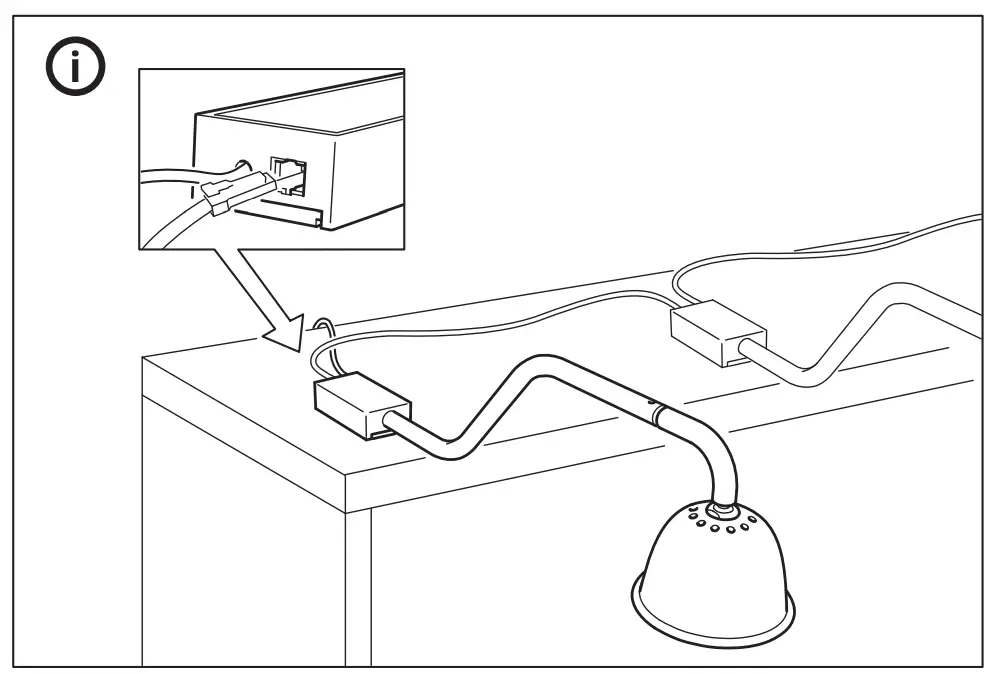 i