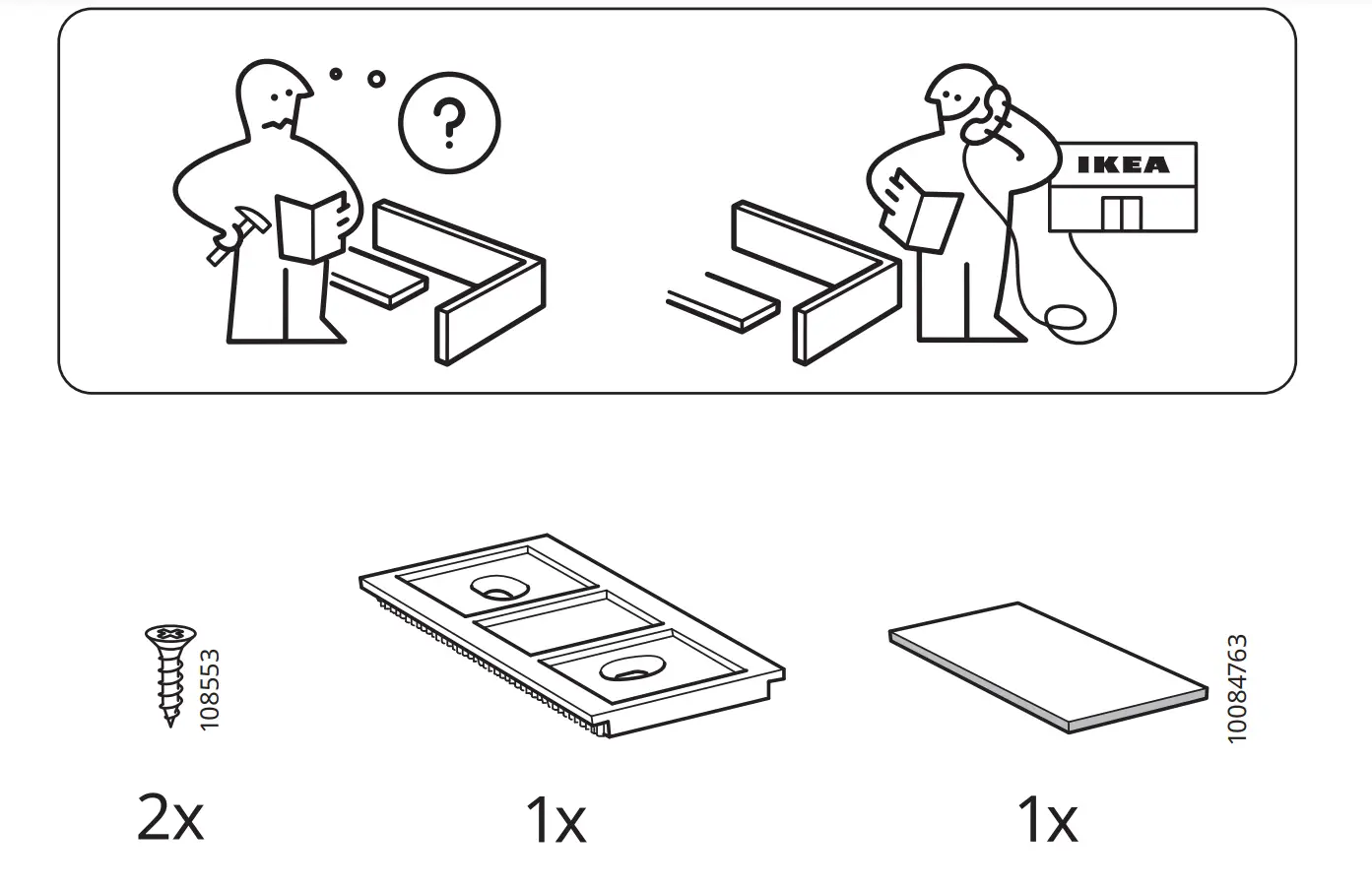 ?

IKEA

108553

10084763

2x

1x

1x