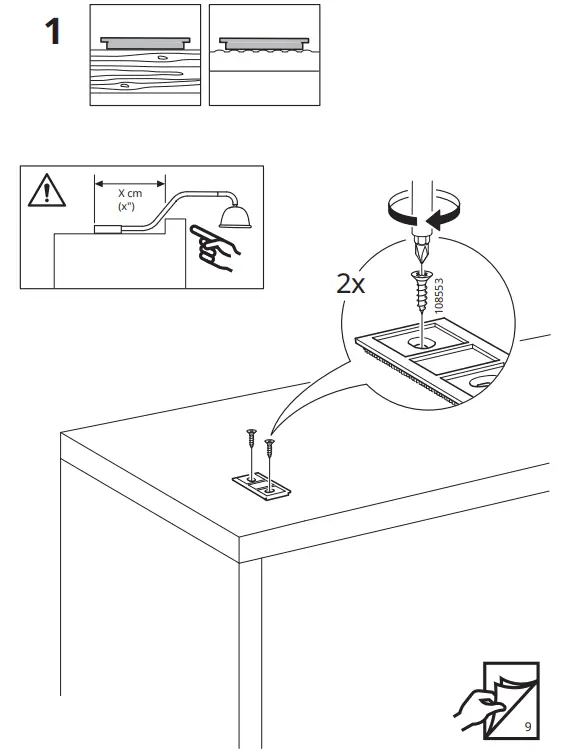 1

X cm
(x")

2x

108553

9