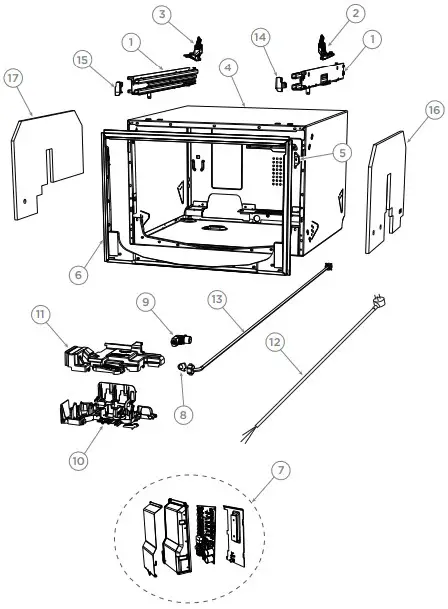 3
2
1
14
1
15
4
17
16
5
6
9
13
11
12
8
10
7