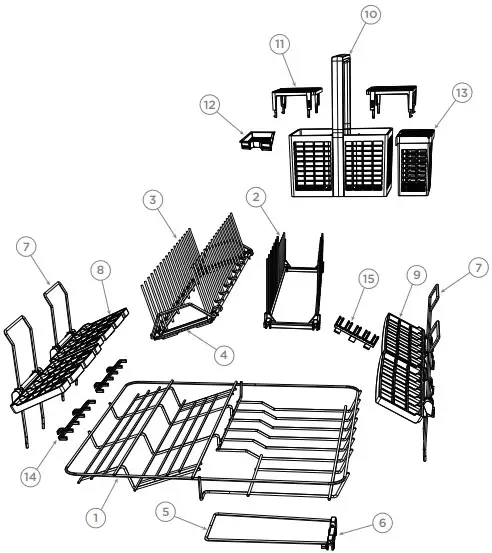 10
11
13
12
3
2
7
8
15
9
7
4
14
1
5
6