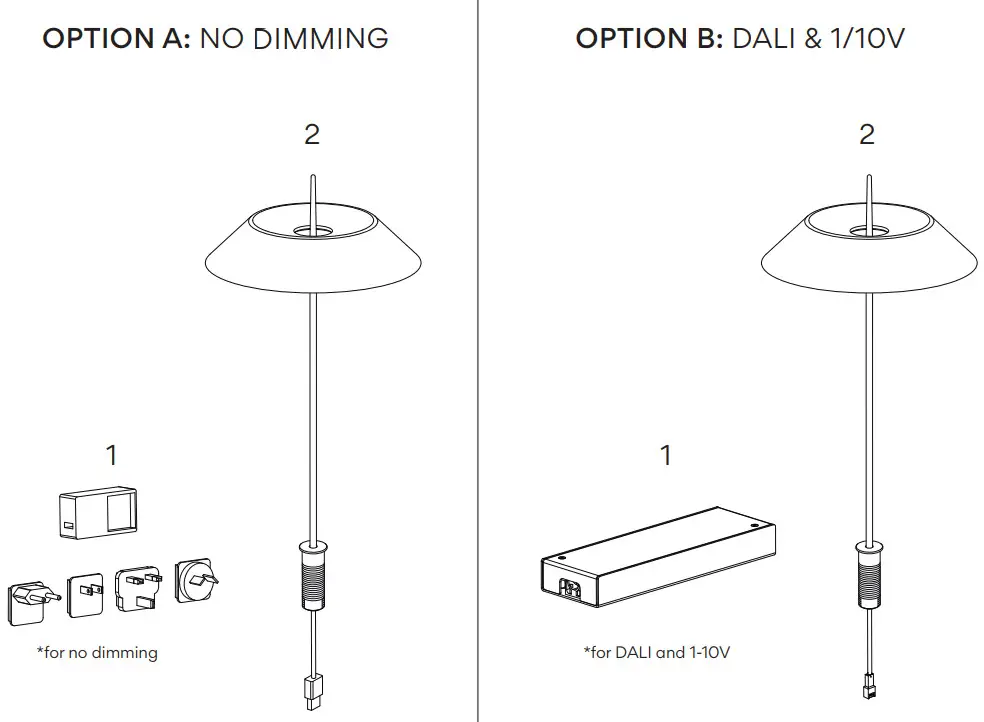 OPTION A: NO DIMMING

2

1

*for no dimming

OPTION B: DALI & 1/10V

2

1

*for DALI and 1-10V