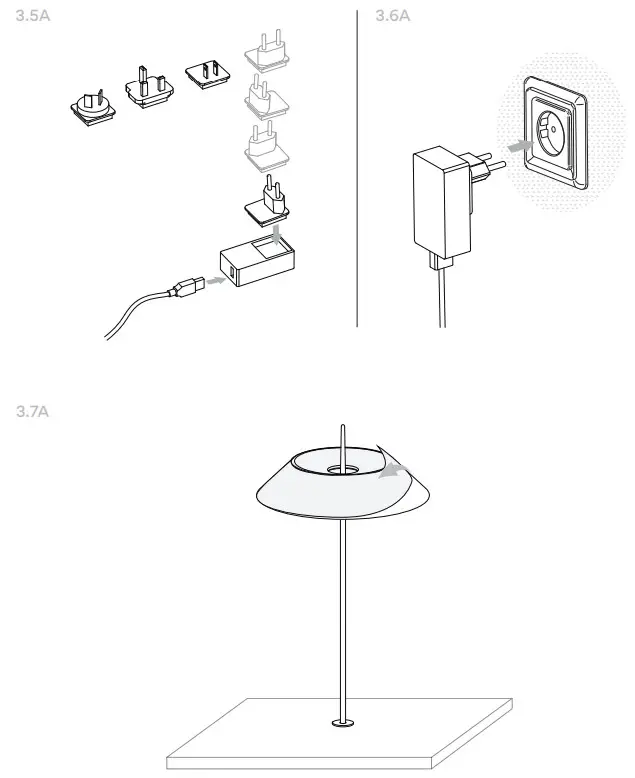 3.5A

3.6A

3.7A