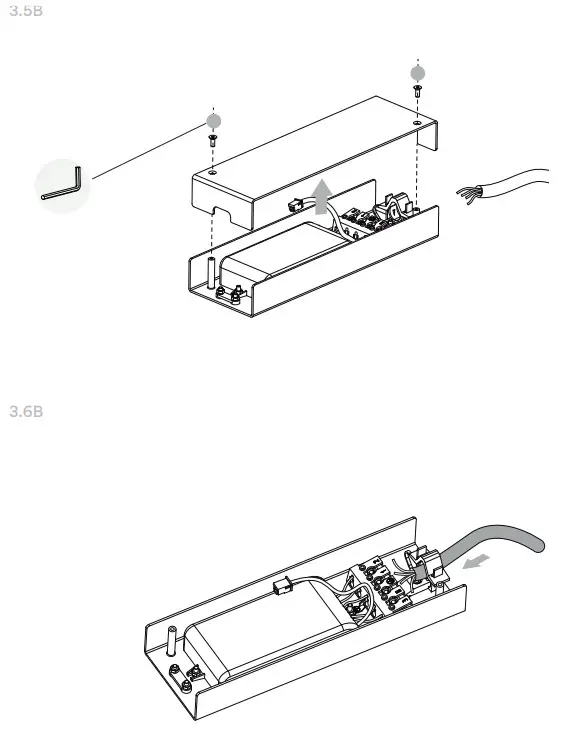 3.5B

3.6B