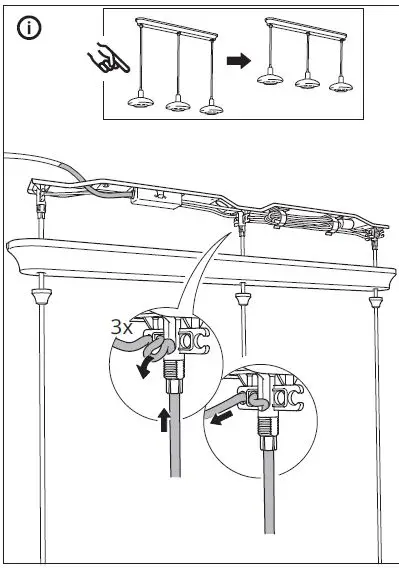 i

3x