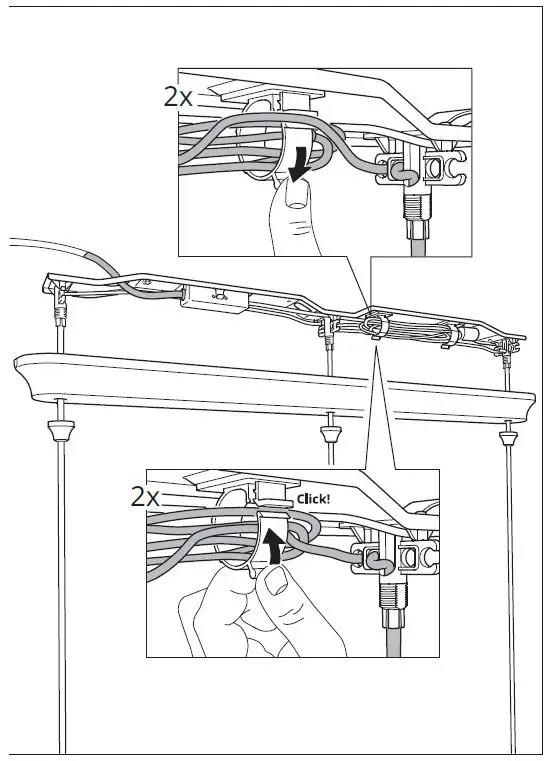 2x

2x

Click!