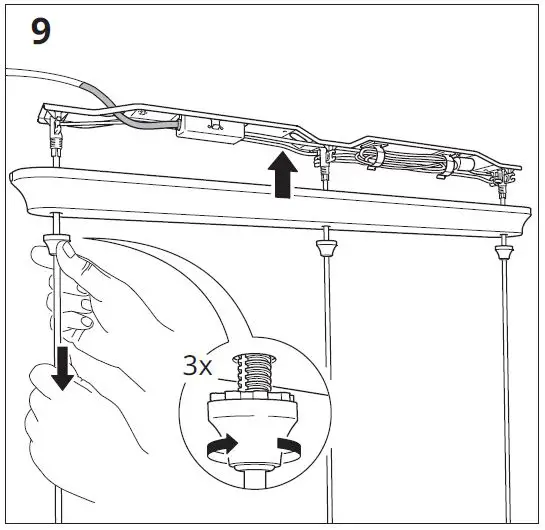 9

3x