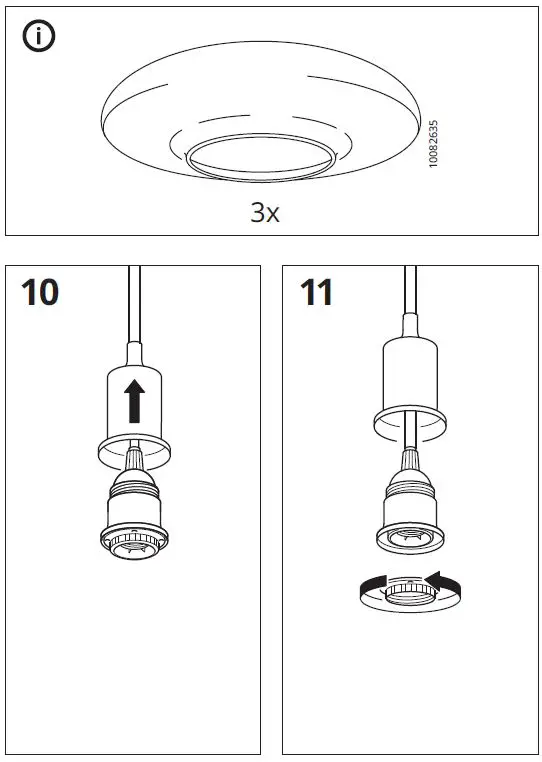 i

10082635

3x

10

11