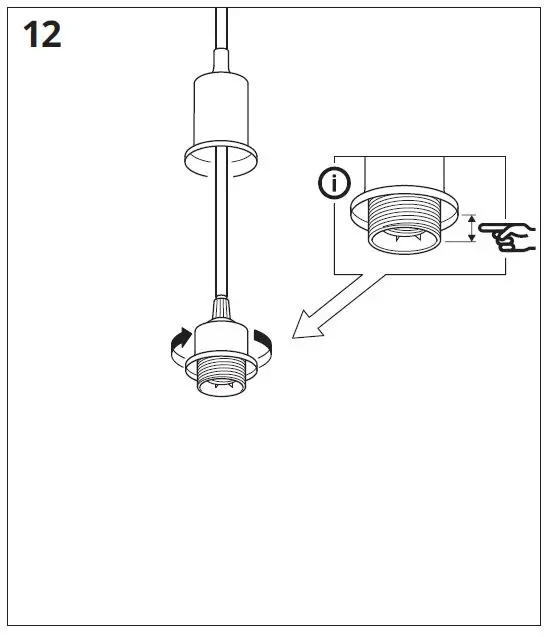 12

i