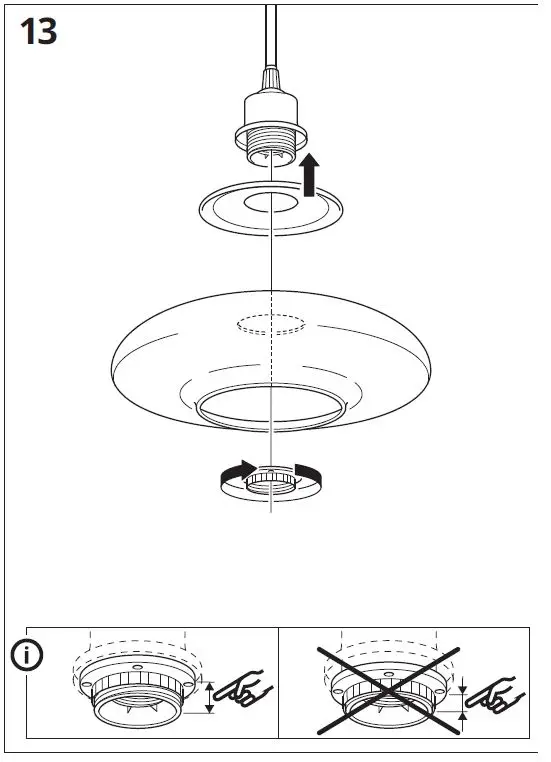 13

i