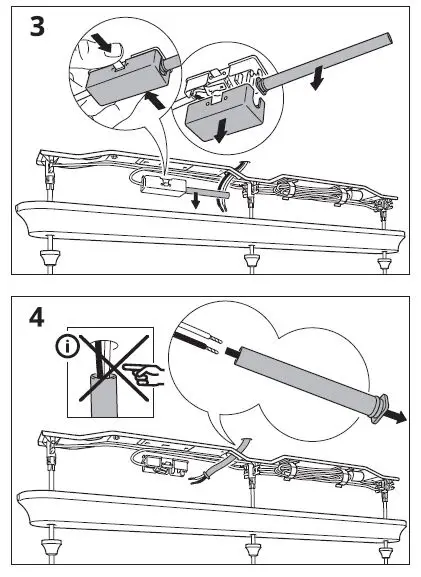 3

4

i