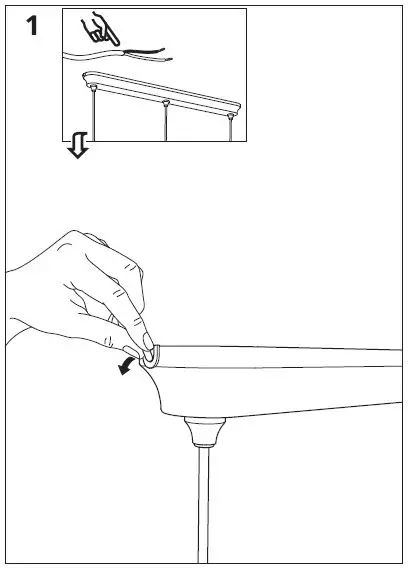 1