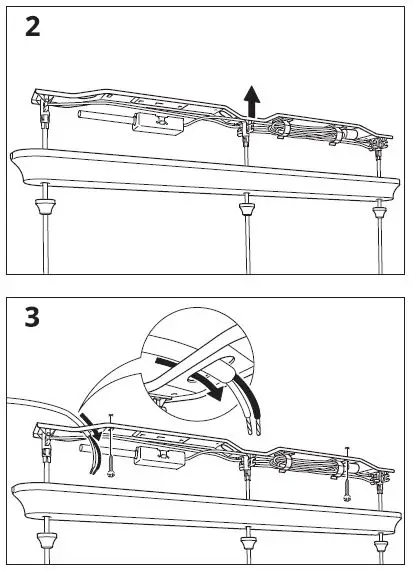 2

3