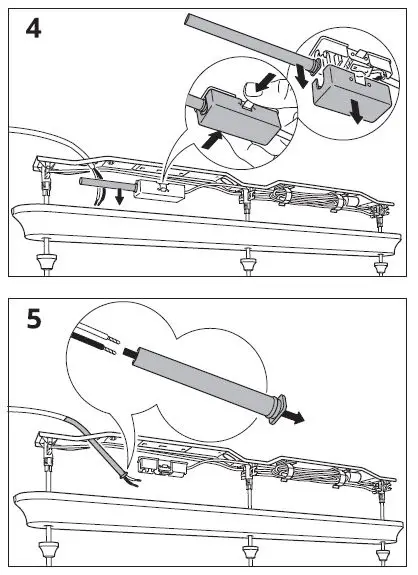 4

5