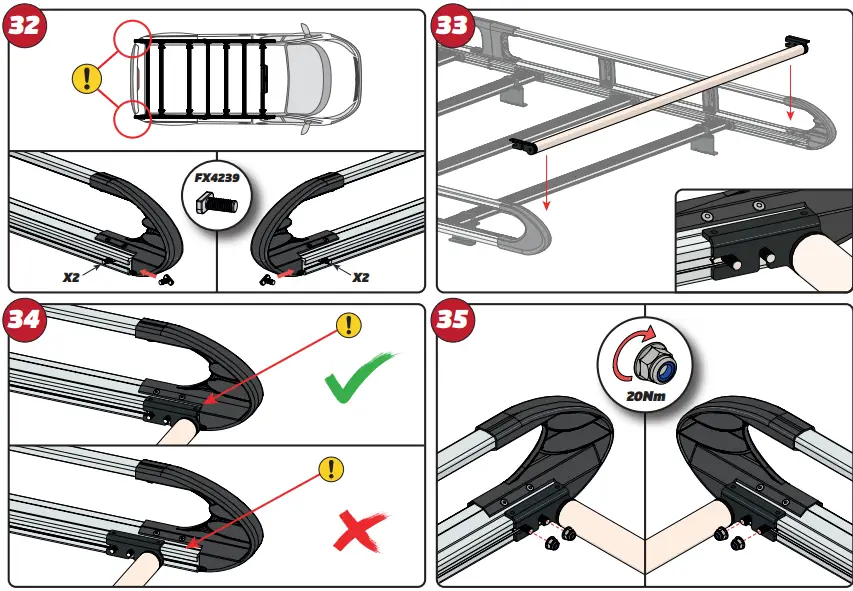 32

!

FX4239

X2

X2

33

34

!

!

35

20Nm