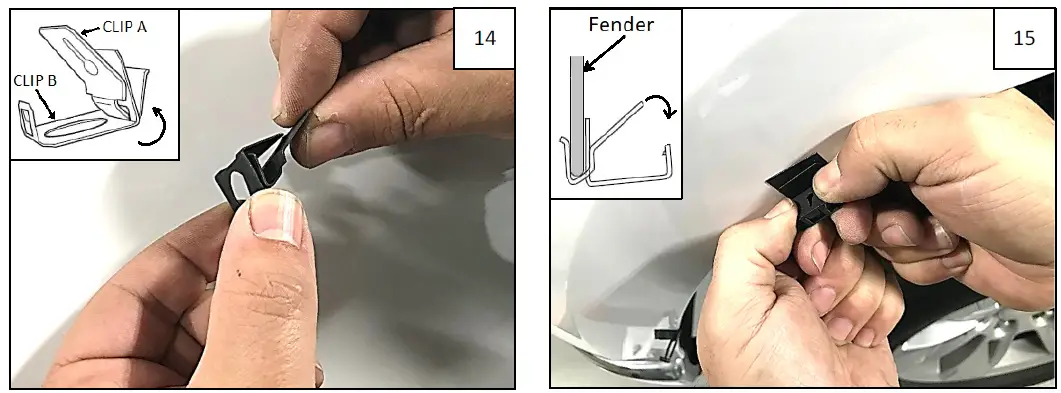 CLIP A
CLIP B
14

Fender
15