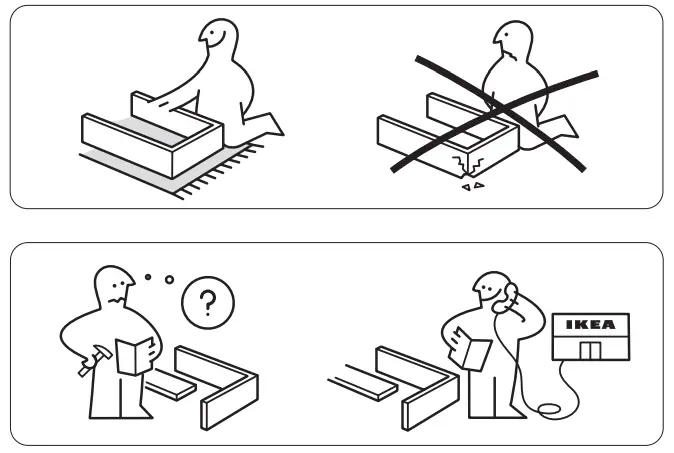 ?

IKEA