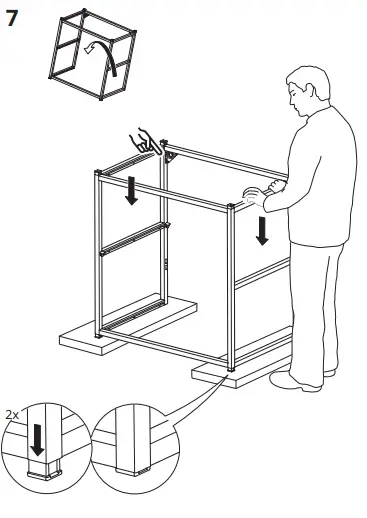 7

2x