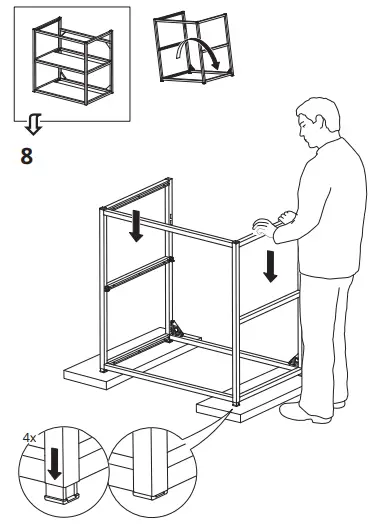 8

4x