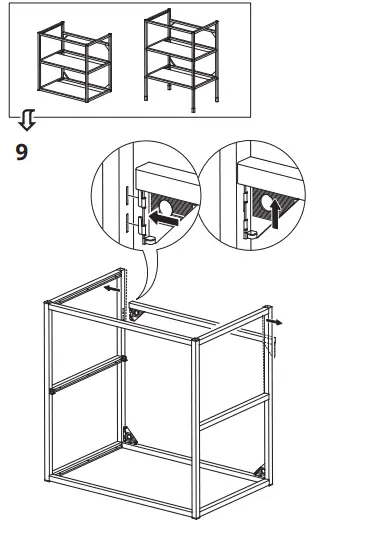 9