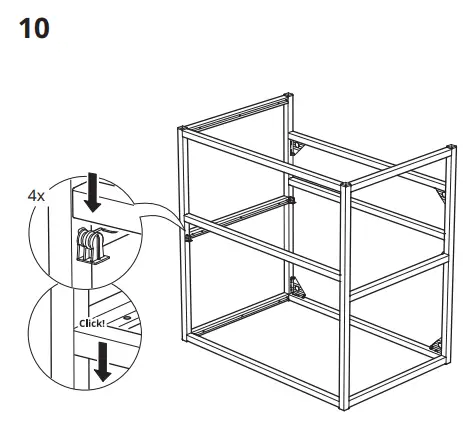 10

4x

Click!