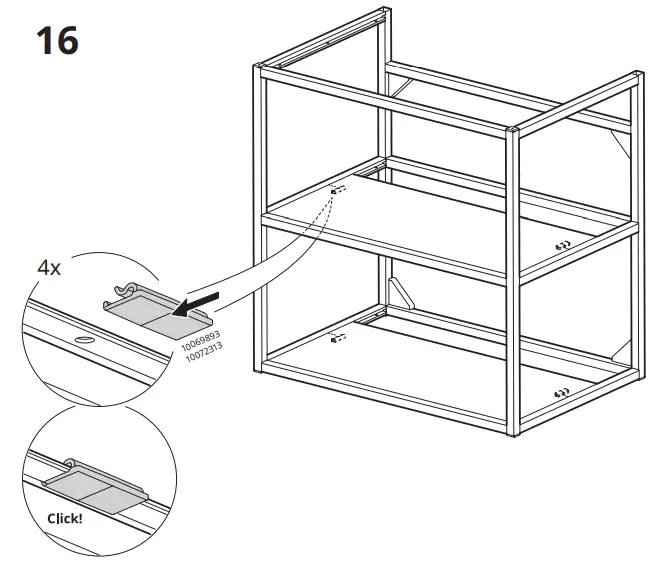 16

4x

10069893
10072313

Click!