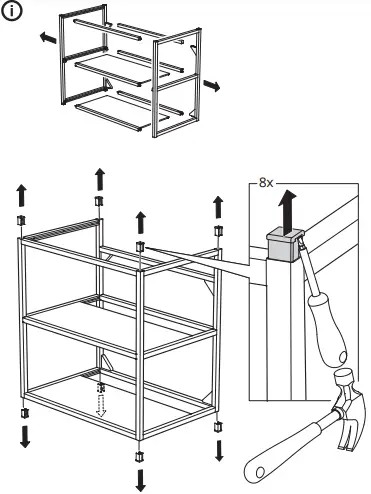 i

8x