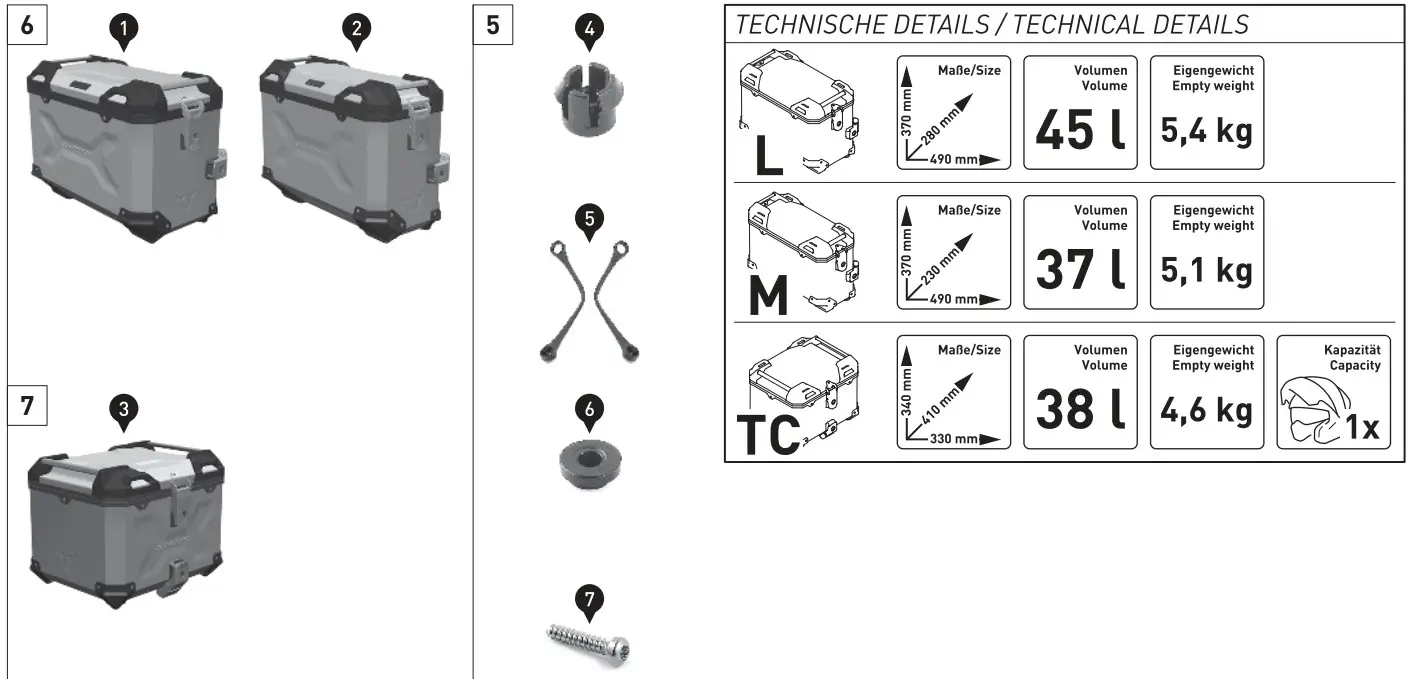 6
1
2

7
3

5
4
5
6
7

TECHNISCHE DETAILS / TECHNICAL DETAILS

L
Maße/Size
370 mm
280 mm
490 mm
Volumen
Volume
45 l
Eigengewicht
Empty weight
5,4 kg

M
Maße/Size
370 mm
230 mm
490 mm
Volumen
Volume
37 l
Eigengewicht
Empty weight
5,1 kg

TC
Maße/Size
340 mm
410 mm
330 mm
Volumen
Volume
38 l
Eigengewicht
Empty weight
4,6 kg
Kapazität
Capacity
1x