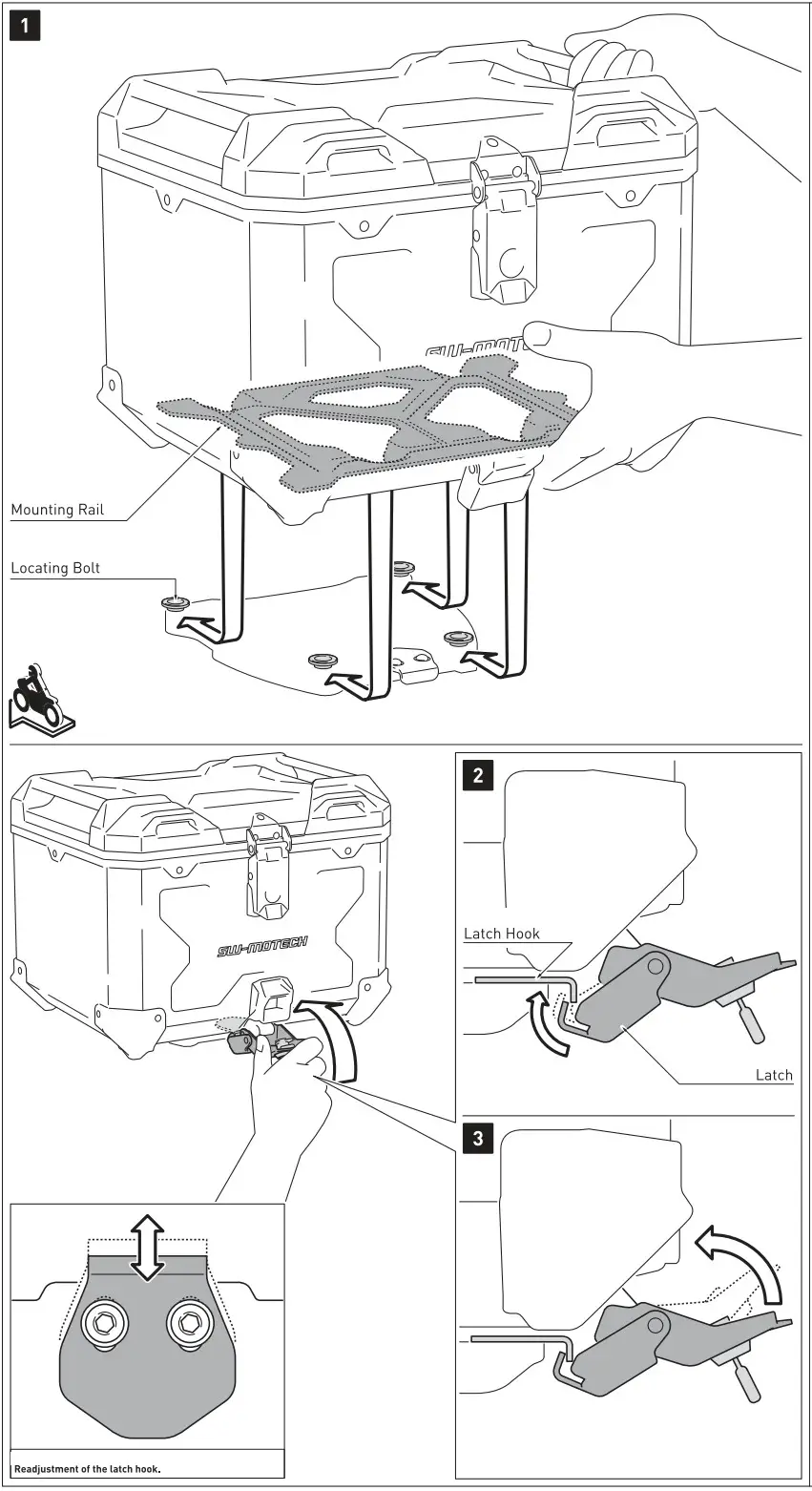 1

SW-MOTECH

Mounting Rail

Locating Bolt

SW-MOTECH

2

Latch Hook

Latch

3

Readjustment of the latch hook.