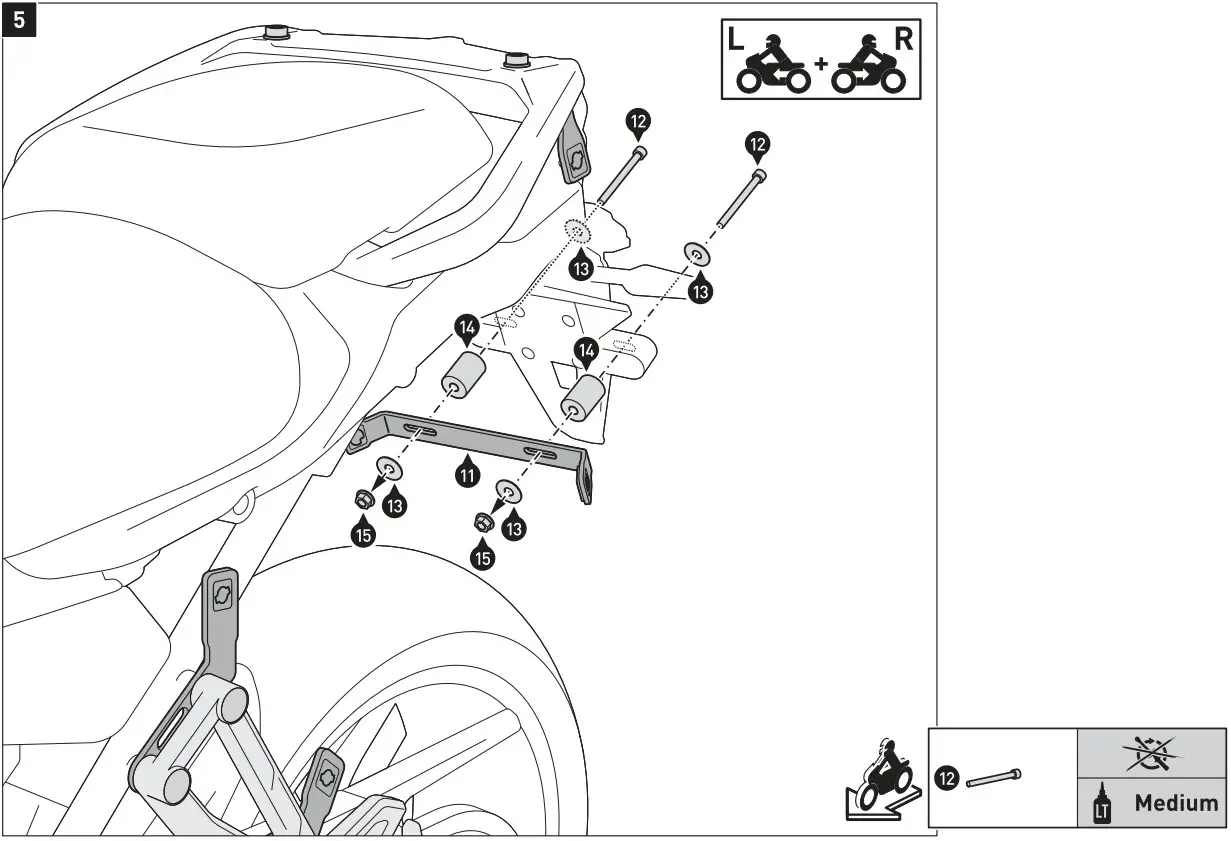 5

L + R

12
12
13
13
14
14
11
13
13
15
15

12
LT Medium