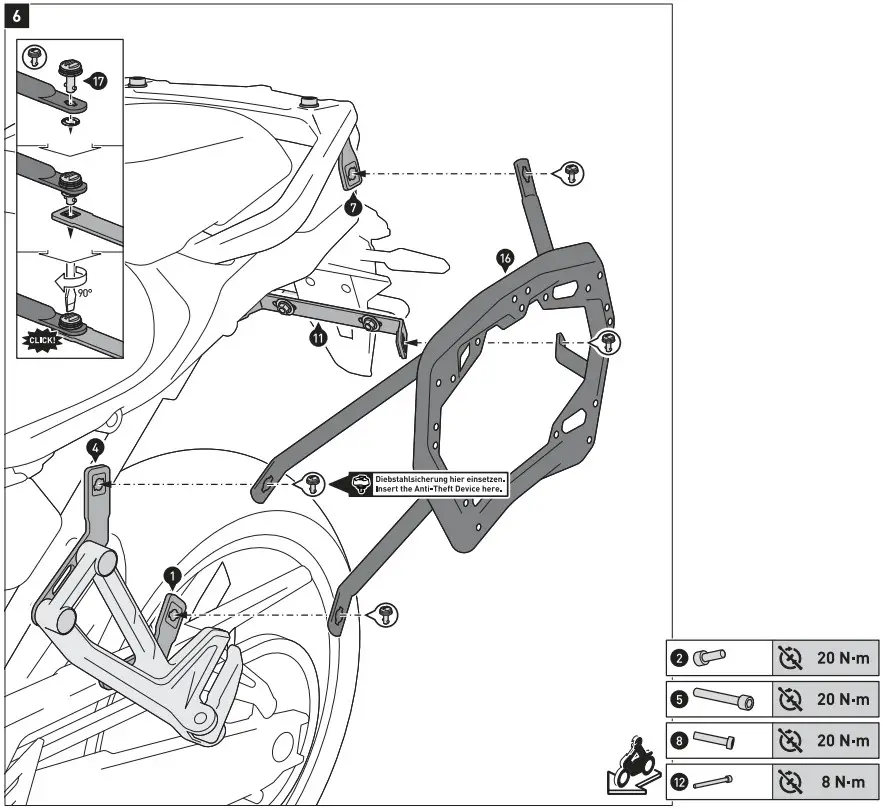 6

17

90°

CLICK!

7

16

11

4

Diebstahlsicherung hier einsetzen.
Insert the Anti-Theft Device here.

1

| 2 | 20 N·m |
|---|---|
| 5 | 20 N·m |
| 8 | 20 N·m |
| 12 | 8 N·m |