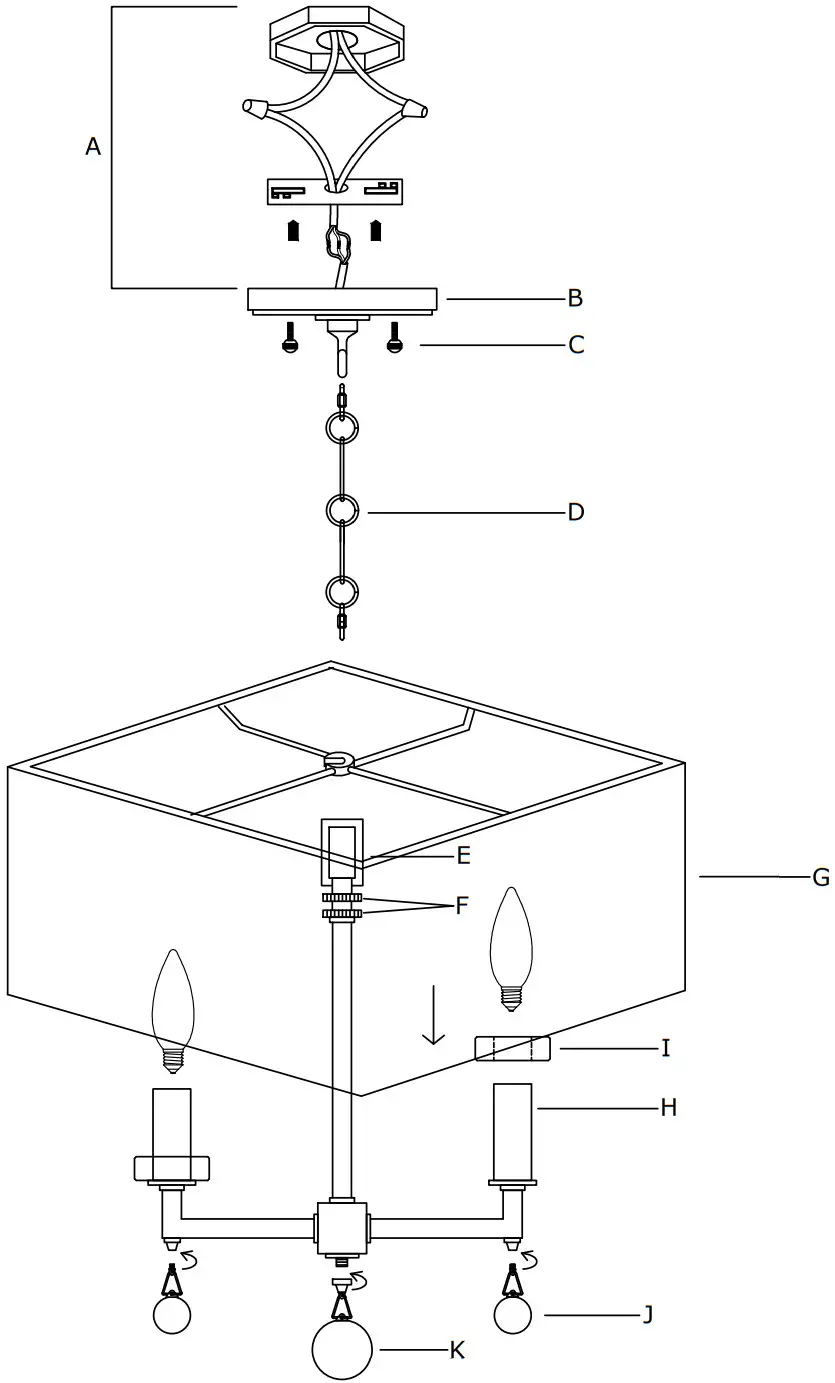 A
B
C
D
E
F
G
I
H
J
K