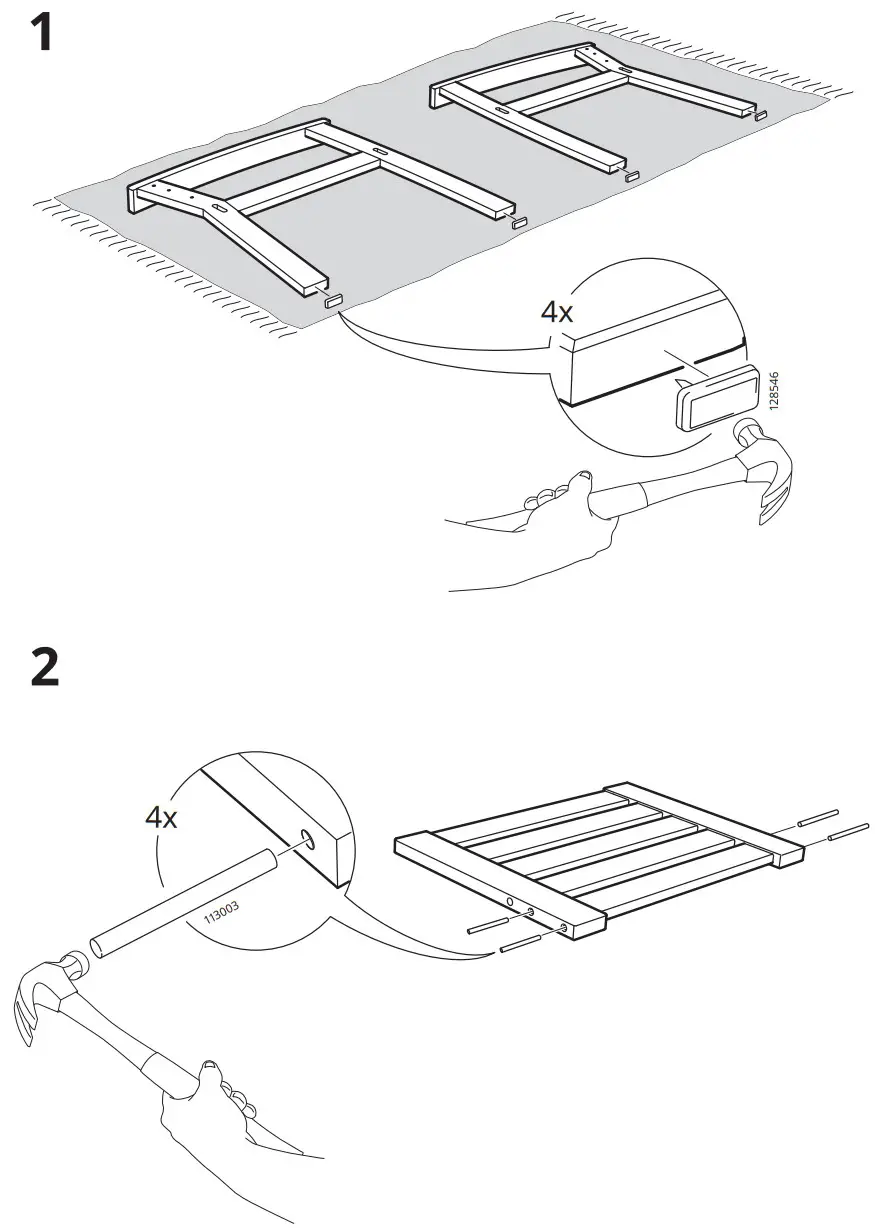 1

4x

128546

2

4x

113003