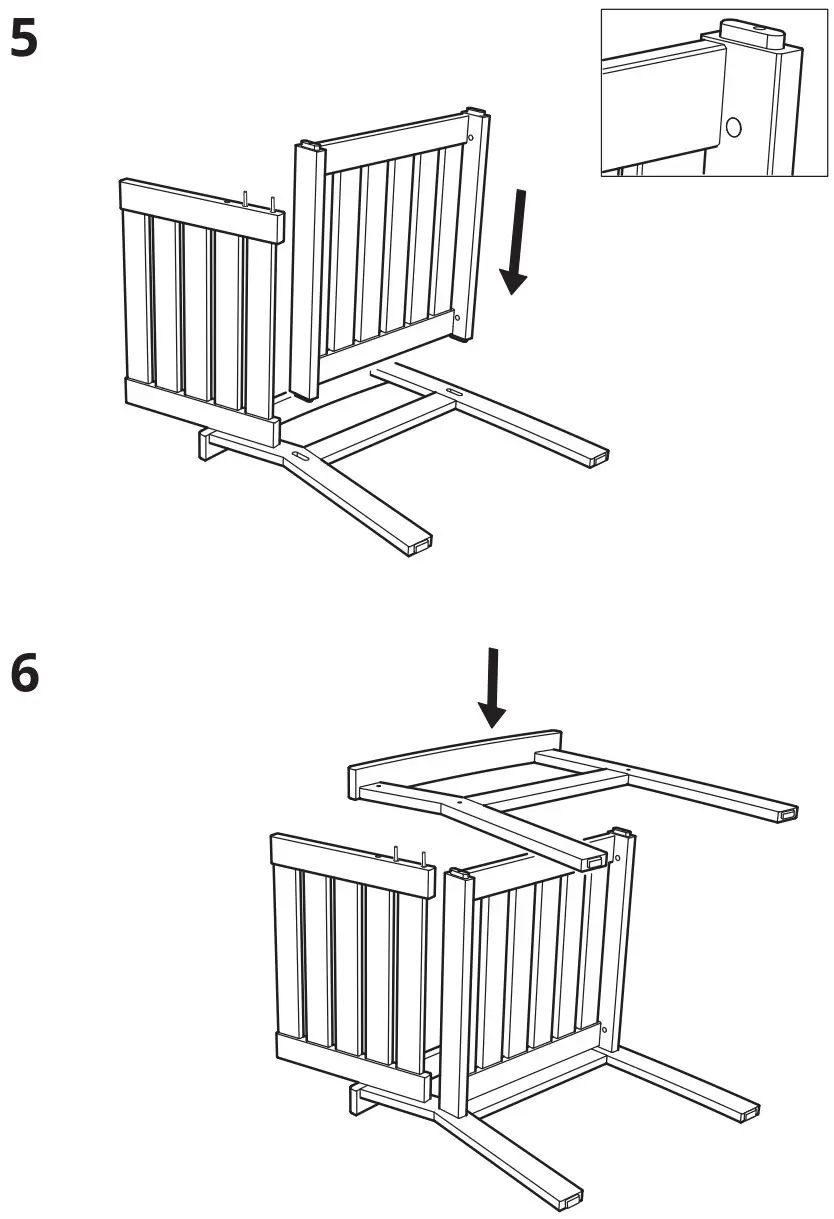 5

6