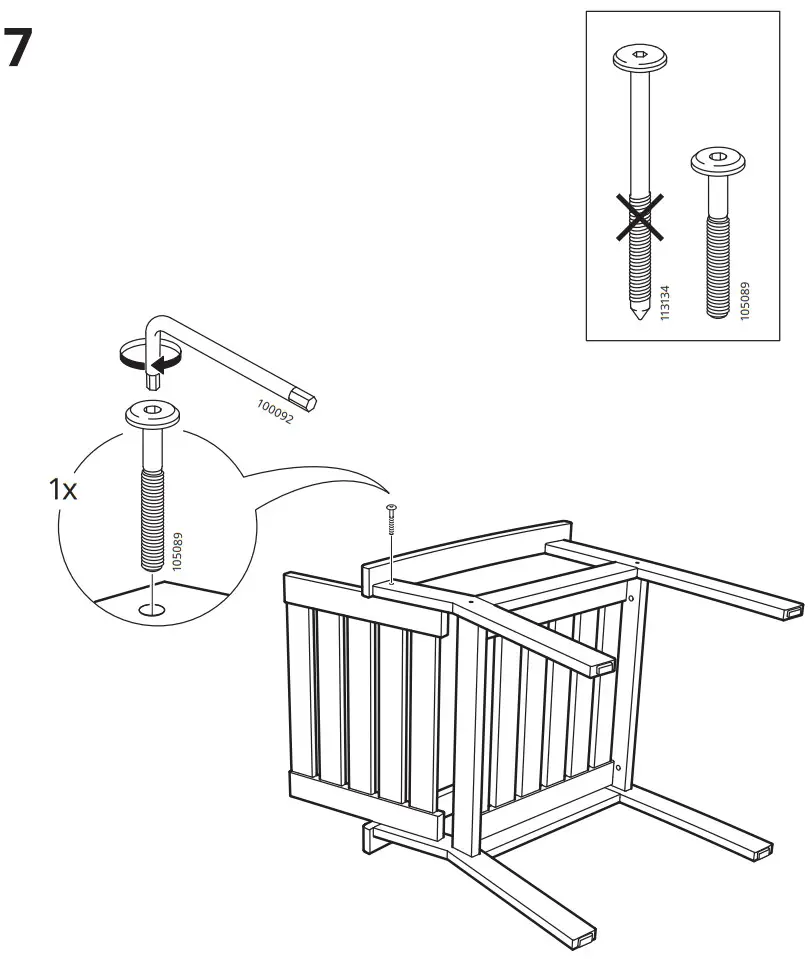 7

113134

105089

100092

1x

105089