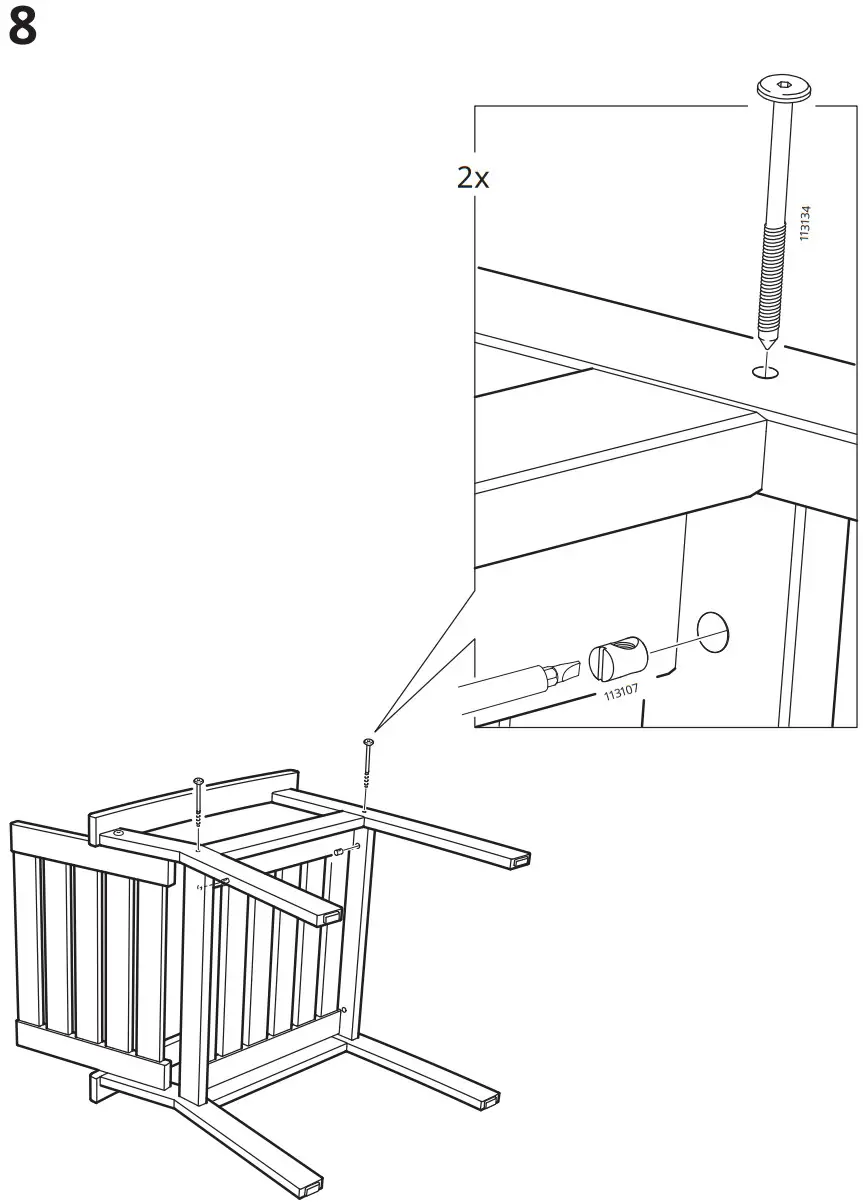 8

2x

113134

113107