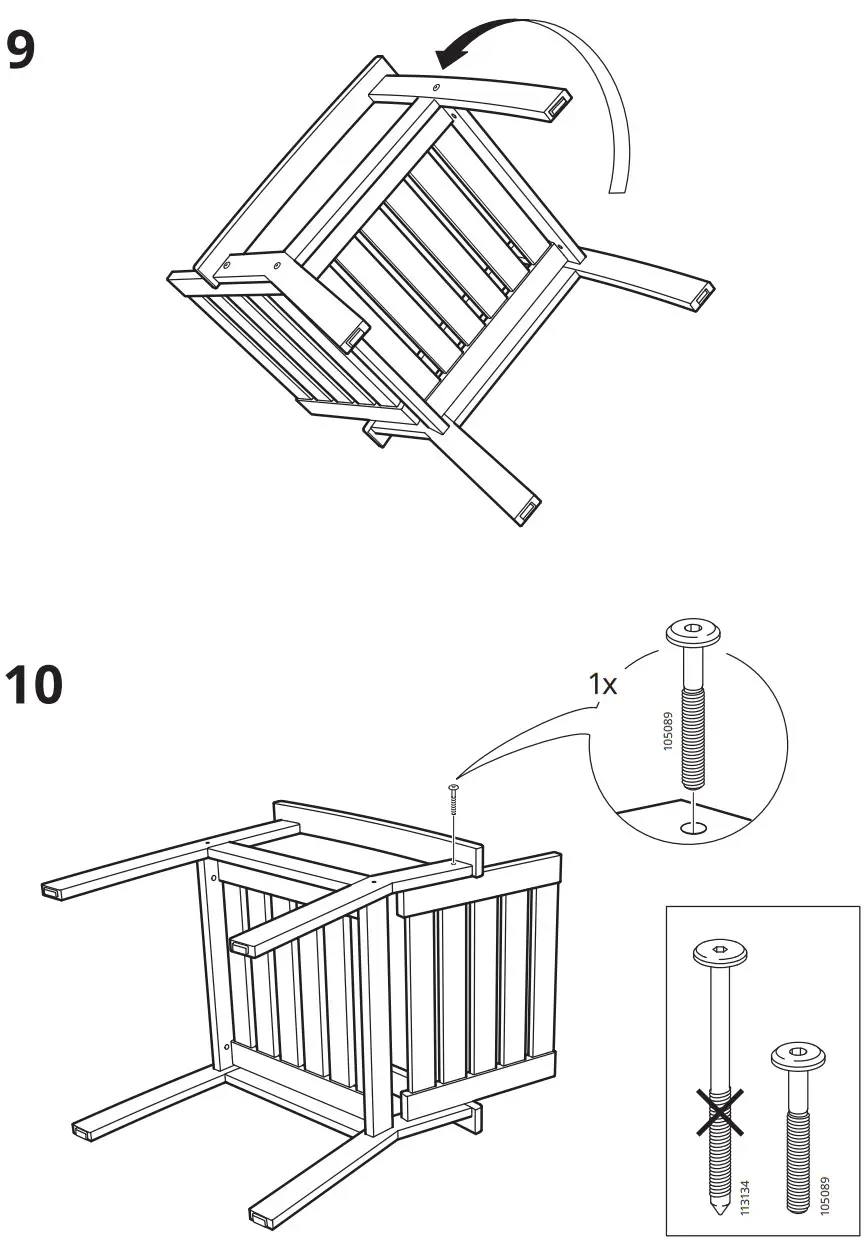 9

10

1x

105089

113134

105089