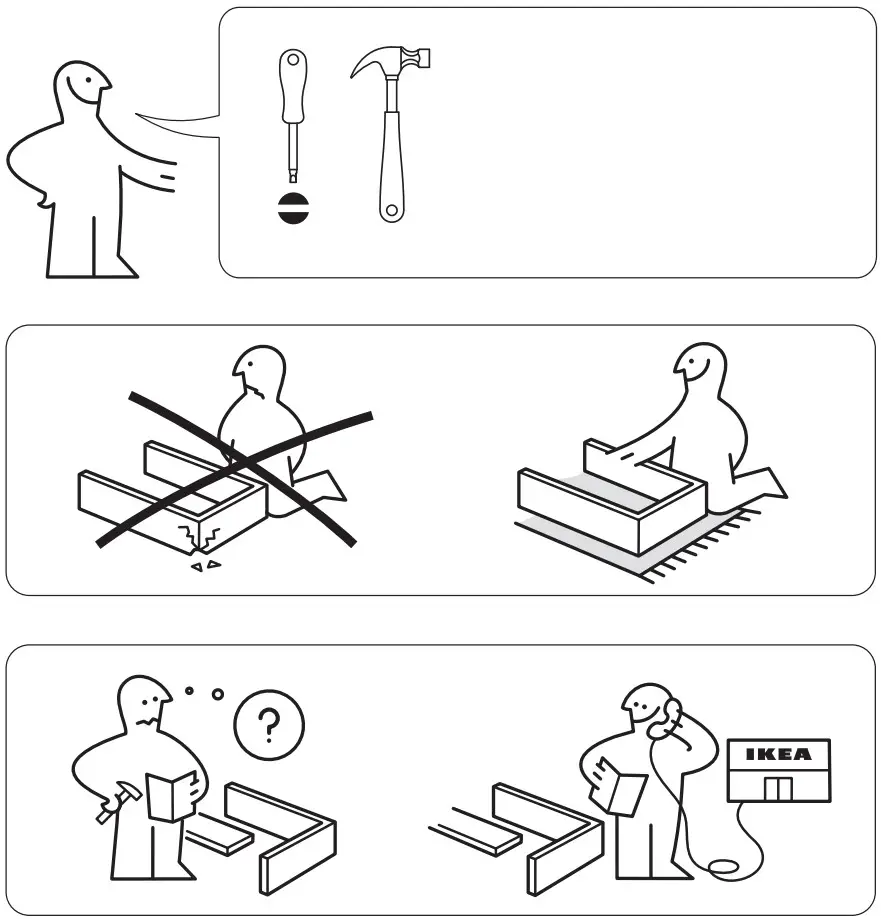 ?

IKEA