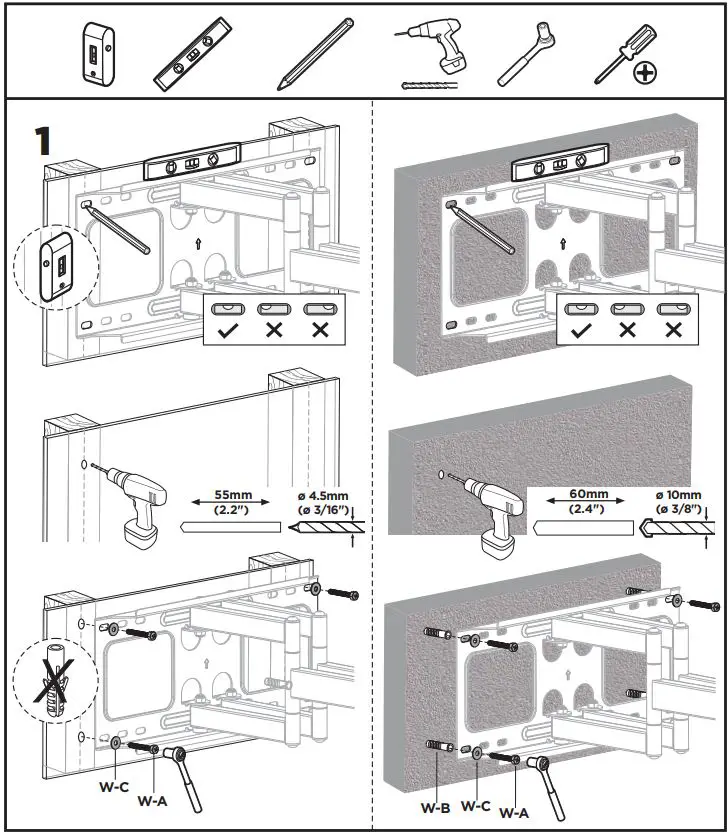 1

55mm
(2.2")

ø 4.5mm
(ø 3/16")

W-C
W-A

60mm
(2.4")

ø 10mm
(ø 3/8")

W-B
W-C
W-A