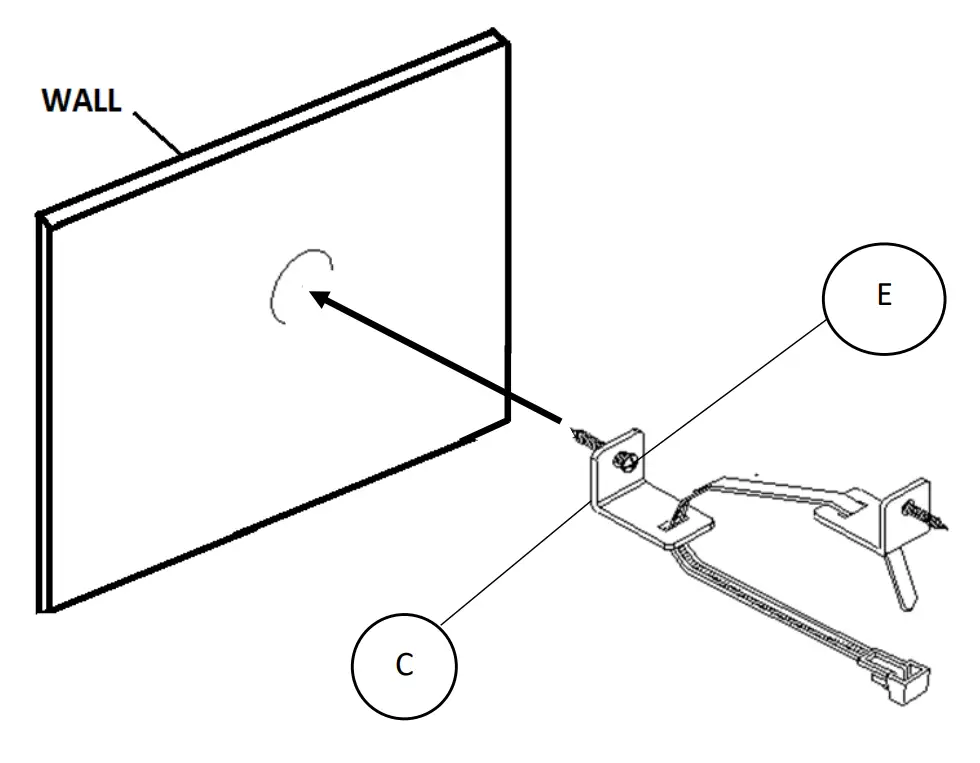 WALL

E

C